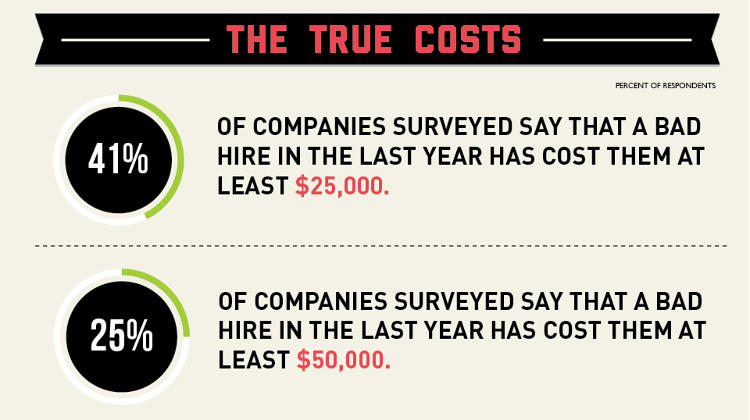 THE TRUE COSTS

PERCENT OF RESPONDENTS

41%

OF COMPANIES SURVEYED SAY THAT A BAD HIRE IN THE LAST YEAR HAS COST THEM AT LEAST \$25,000.

25%

OF COMPANIES SURVEYED SAY THAT A BAD HIRE IN THE LAST YEAR HAS COST THEM AT LEAST \$50,000.